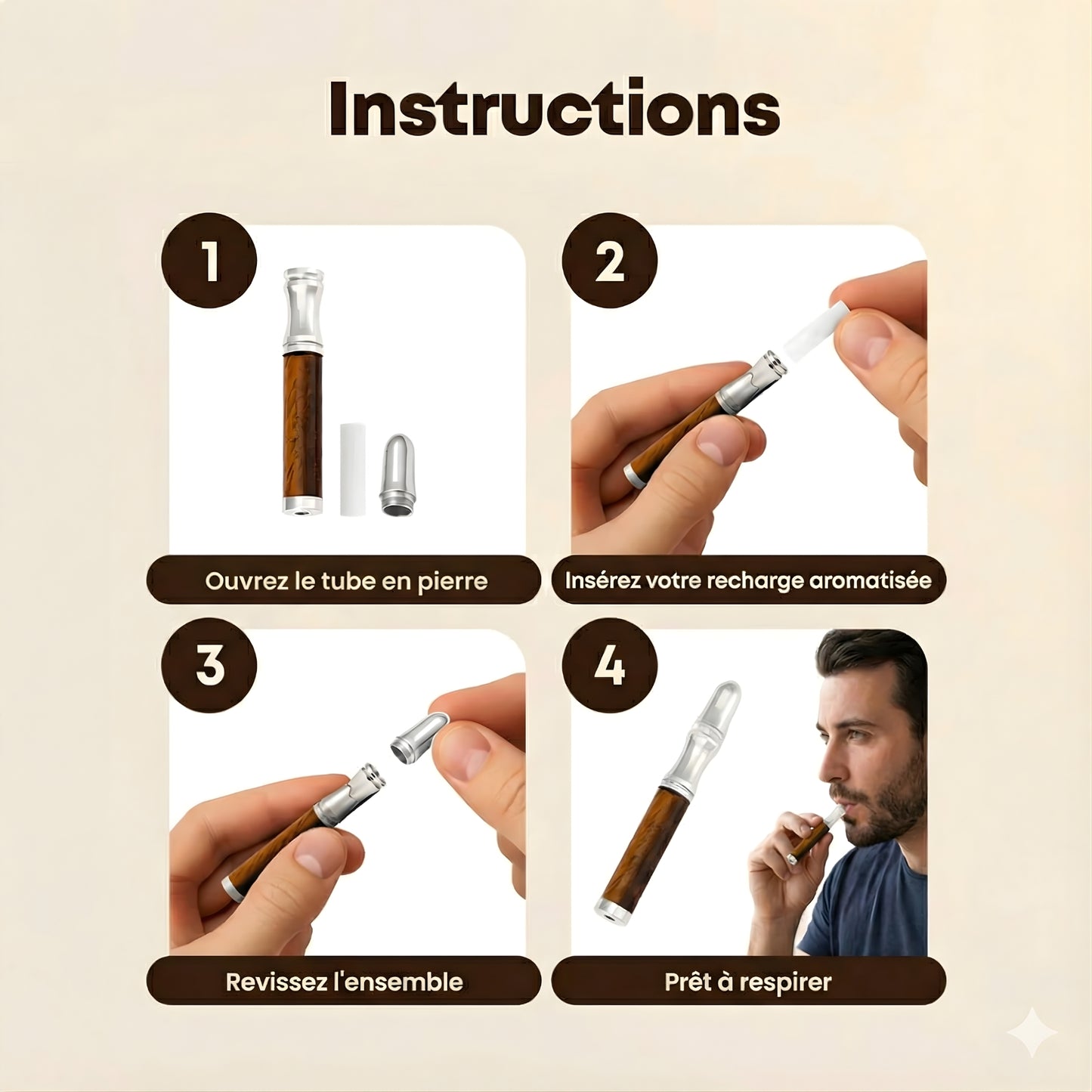 Instructions

1

Ouvrez le tube en pierre

2

Insérez votre recharge aromatisée

3

Revissez l'ensemble

4

Prêt à respirer