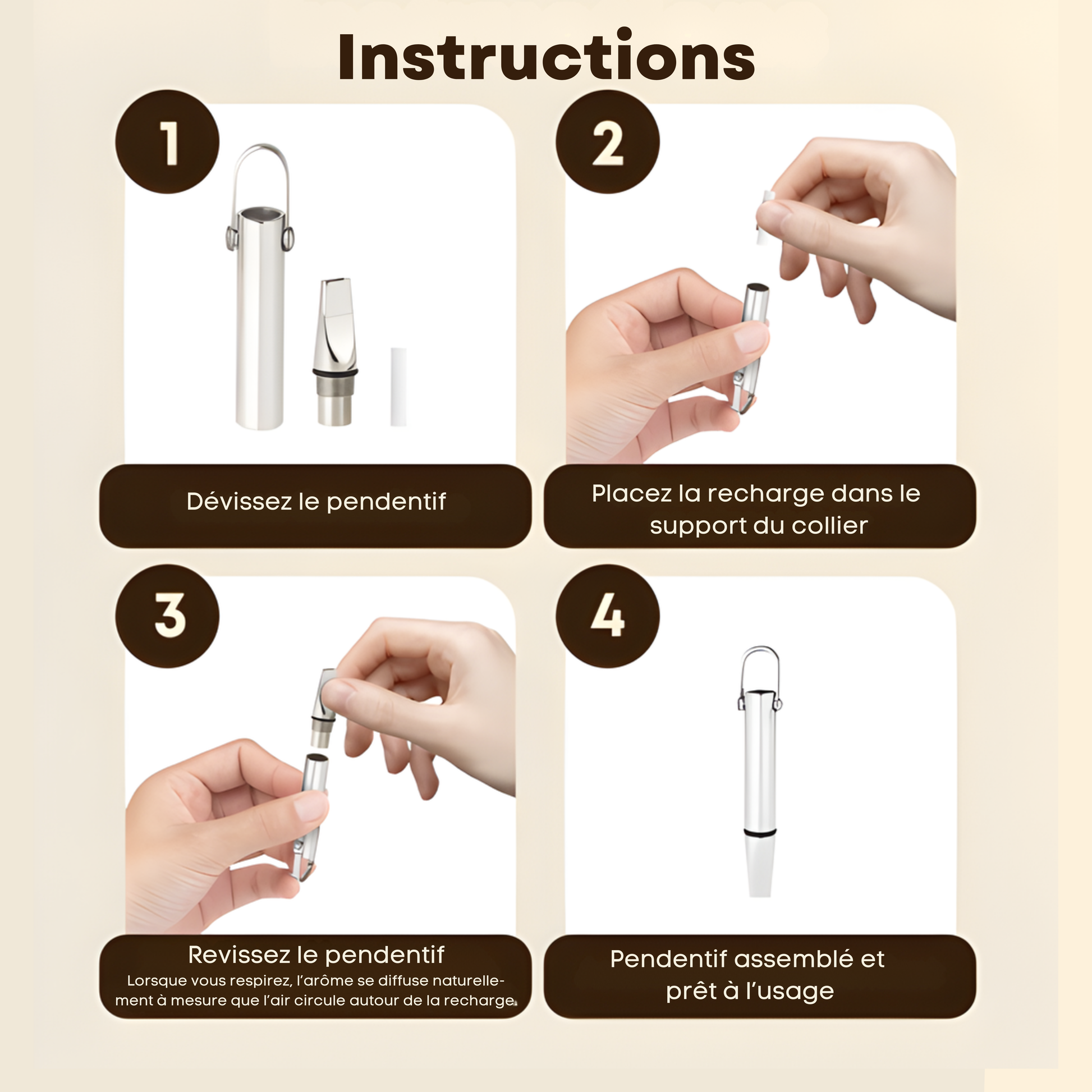 Instructions

1

Dévissez le pendentif

2

Placez la recharge dans le support du collier

3

Revissez le pendentif
Lorsque vous respirez, l'arôme se diffuse naturellement à mesure que l'air circule autour de la recharge.

4

Pendentif assemblé et prêt à l'usage